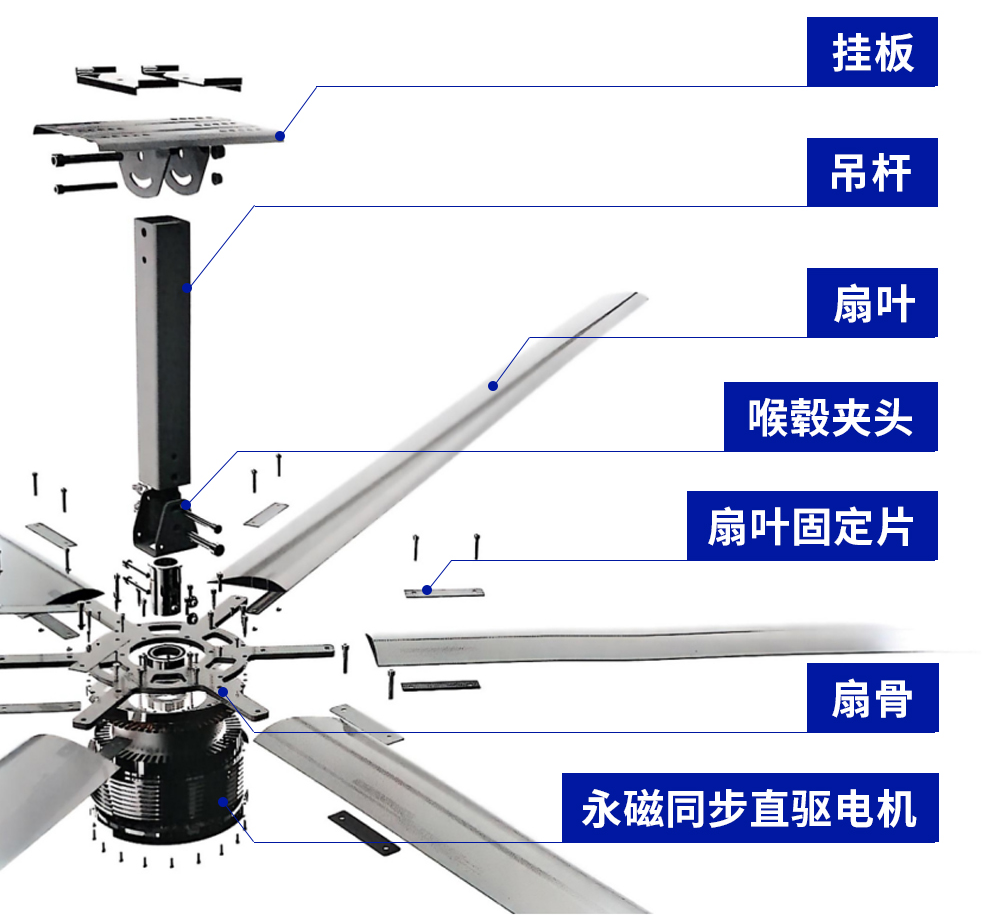 挂板

吊杆

扇叶

喉毂夹头

扇叶固定片

扇骨

永磁同步直驱电机